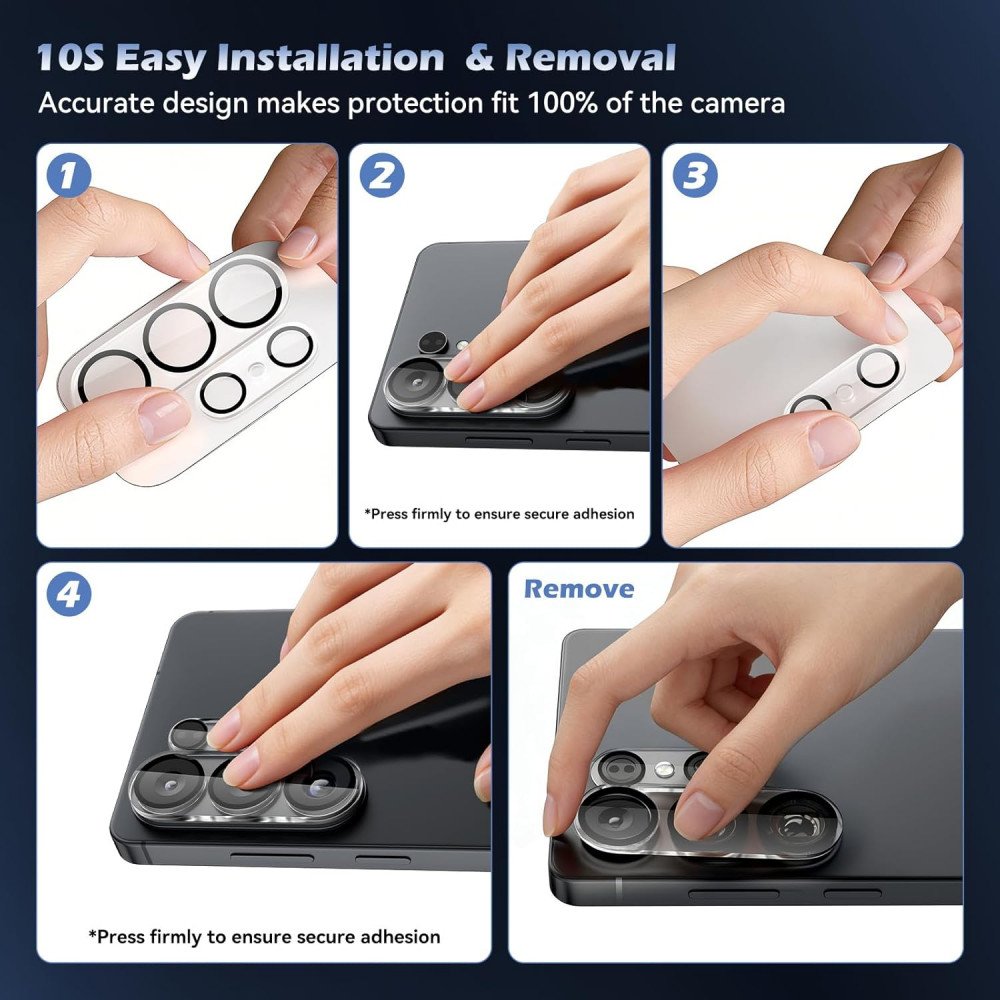 10S Easy Installation & Removal
Accurate design makes protection fit 100% of the camera

1

2

*Press firmly to ensure secure adhesion

3

4

*Press firmly to ensure secure adhesion

Remove